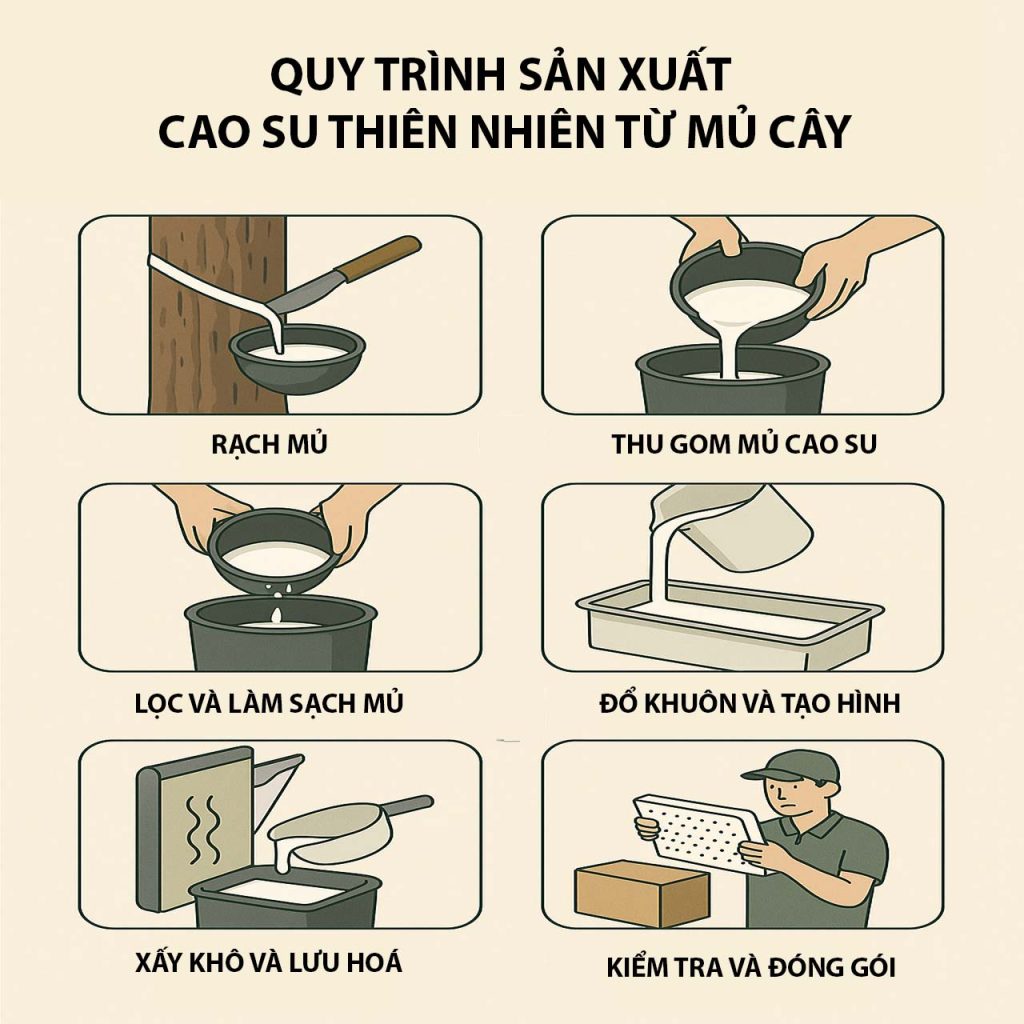 QUY TRÌNH SẢN XUẤT CAO SU THIÊN NHIÊN TỪ MỦ CÂY

RẠCH MỦ

THU GOM MỦ CAO SU

LỌC VÀ LÀM SẠCH MỦ

ĐỔ KHUÔN VÀ TẠO HÌNH

XẤY KHÔ VÀ LƯU HOÁ

KIỂM TRA VÀ ĐÓNG GÓI