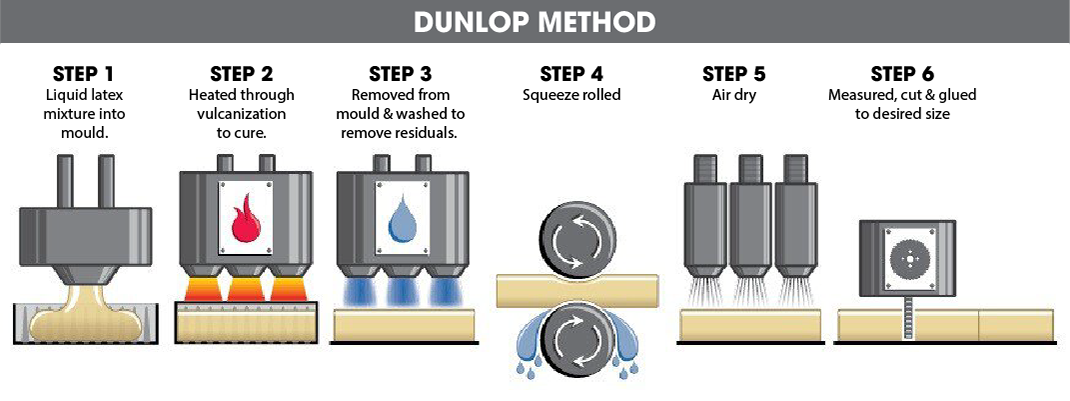 DUNLOP METHOD

STEP 1
Liquid latex mixture into mould.

STEP 2
Heated through vulcanization to cure.

STEP 3
Removed from mould & washed to remove residuals.

STEP 4
Squeeze rolled

STEP 5
Air dry

STEP 6
Measured, cut & glued to desired size