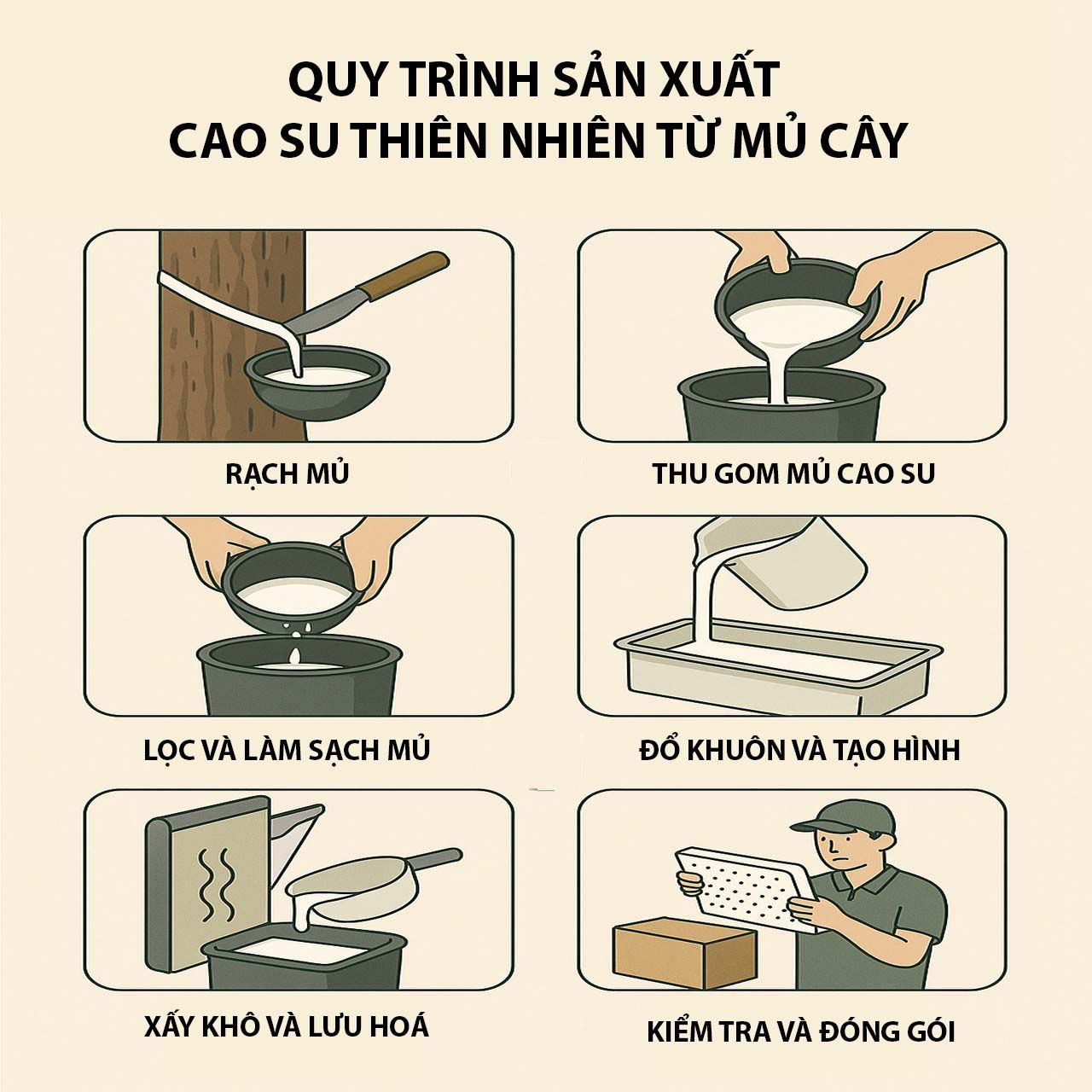 QUY TRÌNH SẢN XUẤT
CAO SU THIÊN NHIÊN TỪ MỦ CÂY

RẠCH MỦ

THU GOM MỦ CAO SU

LỌC VÀ LÀM SẠCH MỦ

ĐỔ KHUÔN VÀ TẠO HÌNH

XẤY KHÔ VÀ LƯU HOÁ

KIỂM TRA VÀ ĐÓNG GÓI